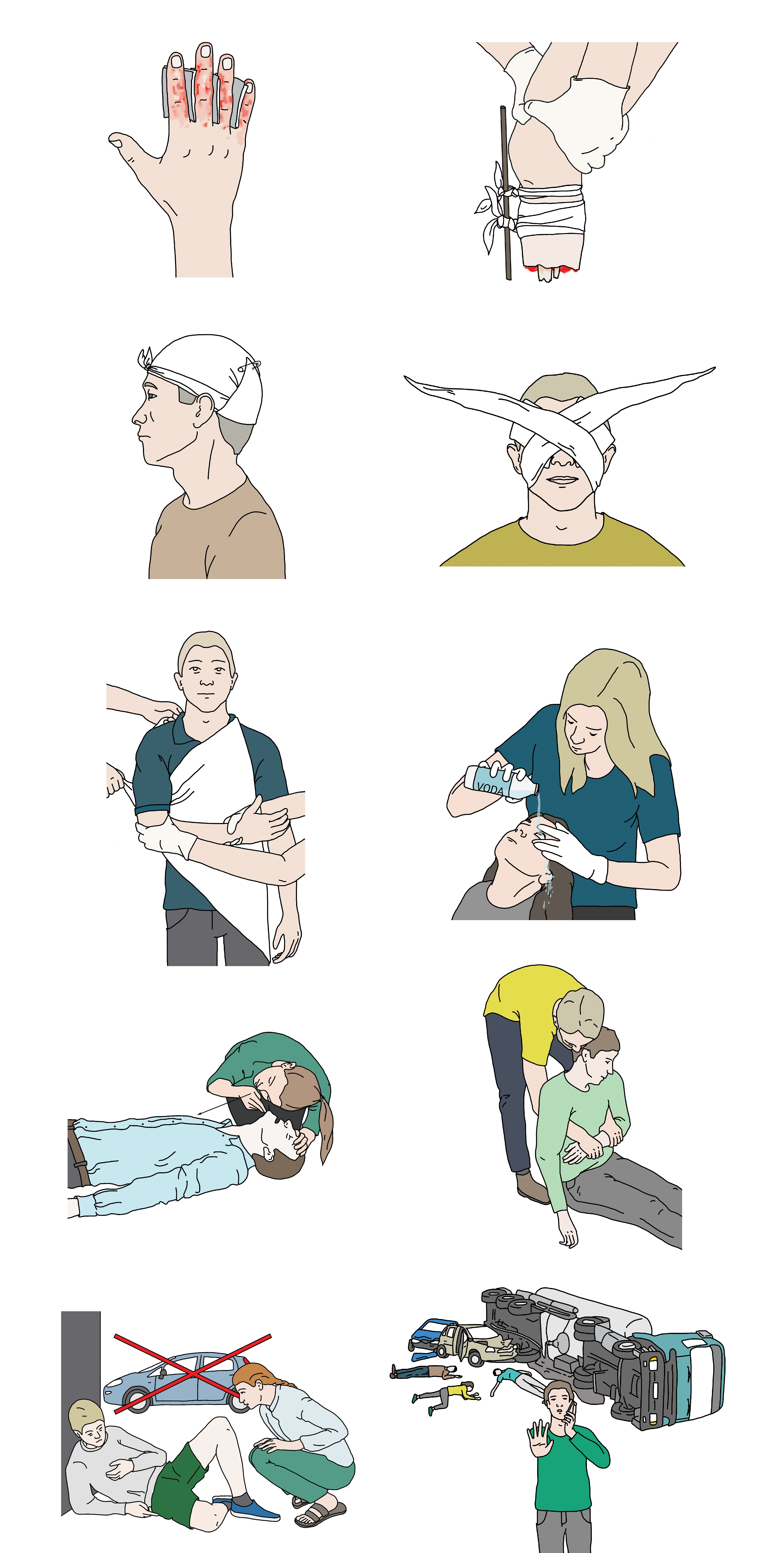 VODA